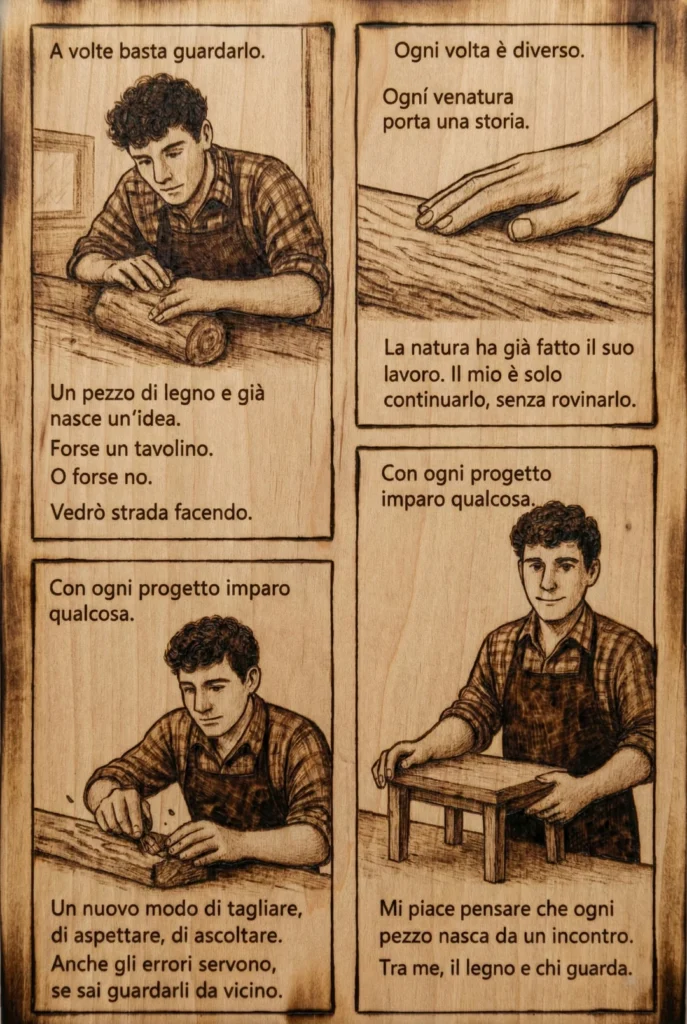 A volte basta guardarlo.

Un pezzo di legno e già nasce un'idea.
Forse un tavolino.
O forse no.
Vedrò strada facendo.

Ogni volta è diverso.

Ogní venatura porta una storia.

La natura ha già fatto il suo lavoro. Il mio è solo continuarlo, senza rovinarlo.

Con ogni progetto imparo qualcosa.

Un nuovo modo di tagliare, di aspettare, di ascoltare.
Anche gli errori servono, se sai guardarli da vicino.

Con ogni progetto imparo qualcosa.

Mi piace pensare che ogni pezzo nasca da un incontro.
Tra me, il legno e chi guarda.